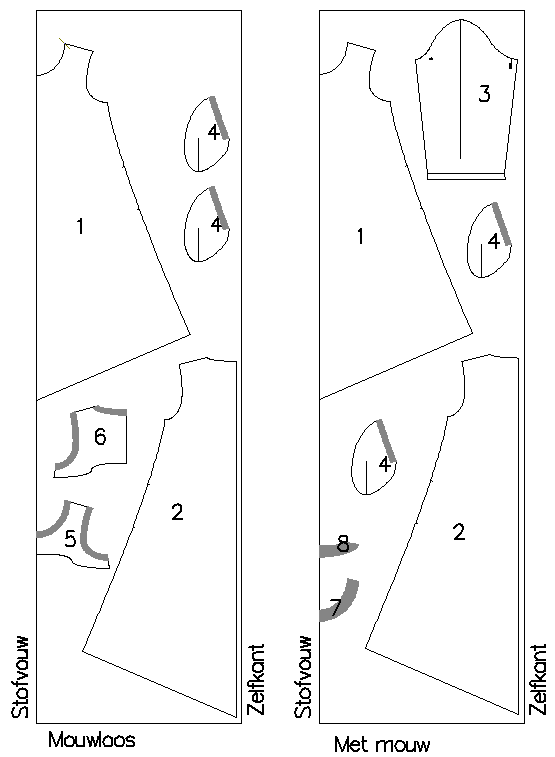 4
4
1
6
2
5
Stofvouw
Zelfkant
Mouwloos

3
1
4
4
2
8
7
Stofvouw
Zelfkant
Met mouw